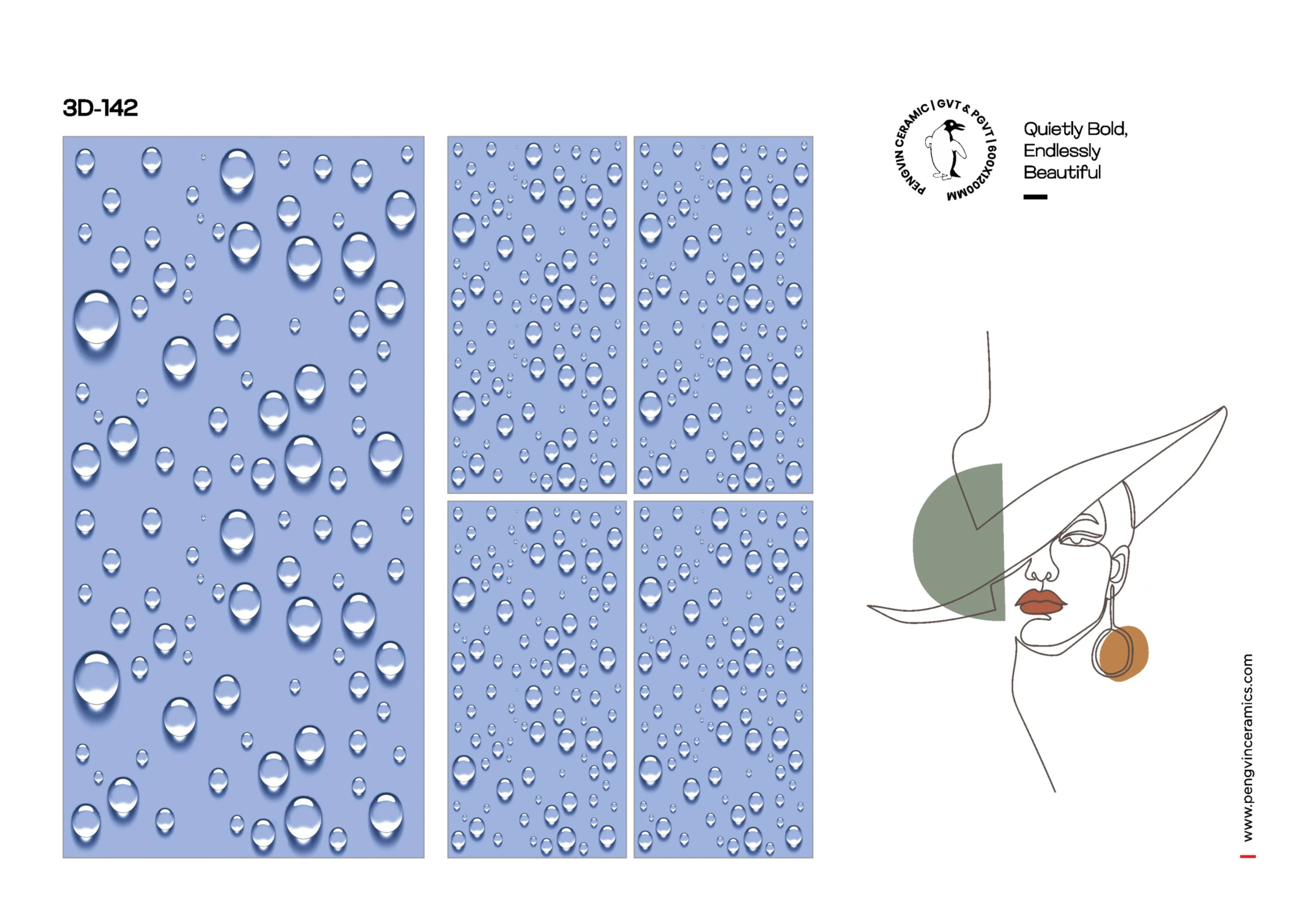 3D-142

PENGVIN CERAMIC | GVT & PGVT | 600X1200MM

Quietly Bold,
Endlessly
Beautiful

www.pengvinceramics.com